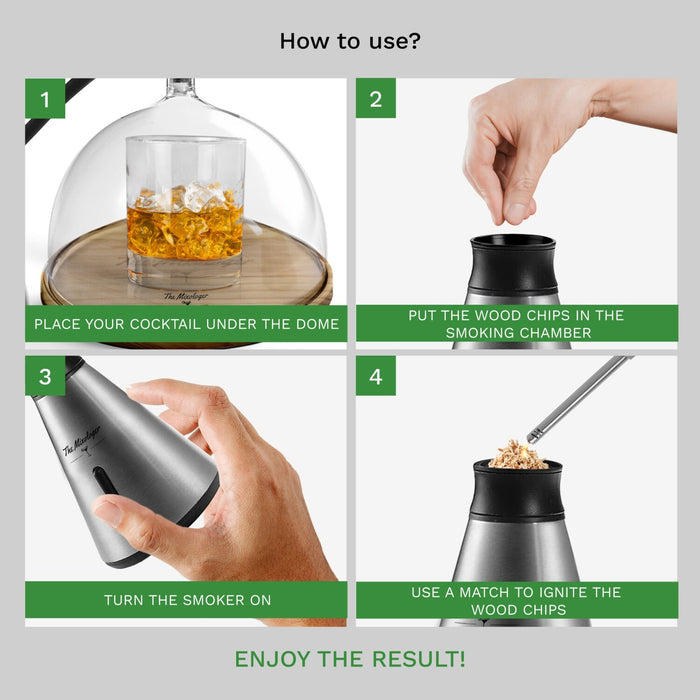 How to use?

1

The Mixologer

PLACE YOUR COCKTAIL UNDER THE DOME

2

PUT THE WOOD CHIPS IN THE SMOKING CHAMBER

3

The Mixologer

TURN THE SMOKER ON

4

USE A MATCH TO IGNITE THE WOOD CHIPS

ENJOY THE RESULT!